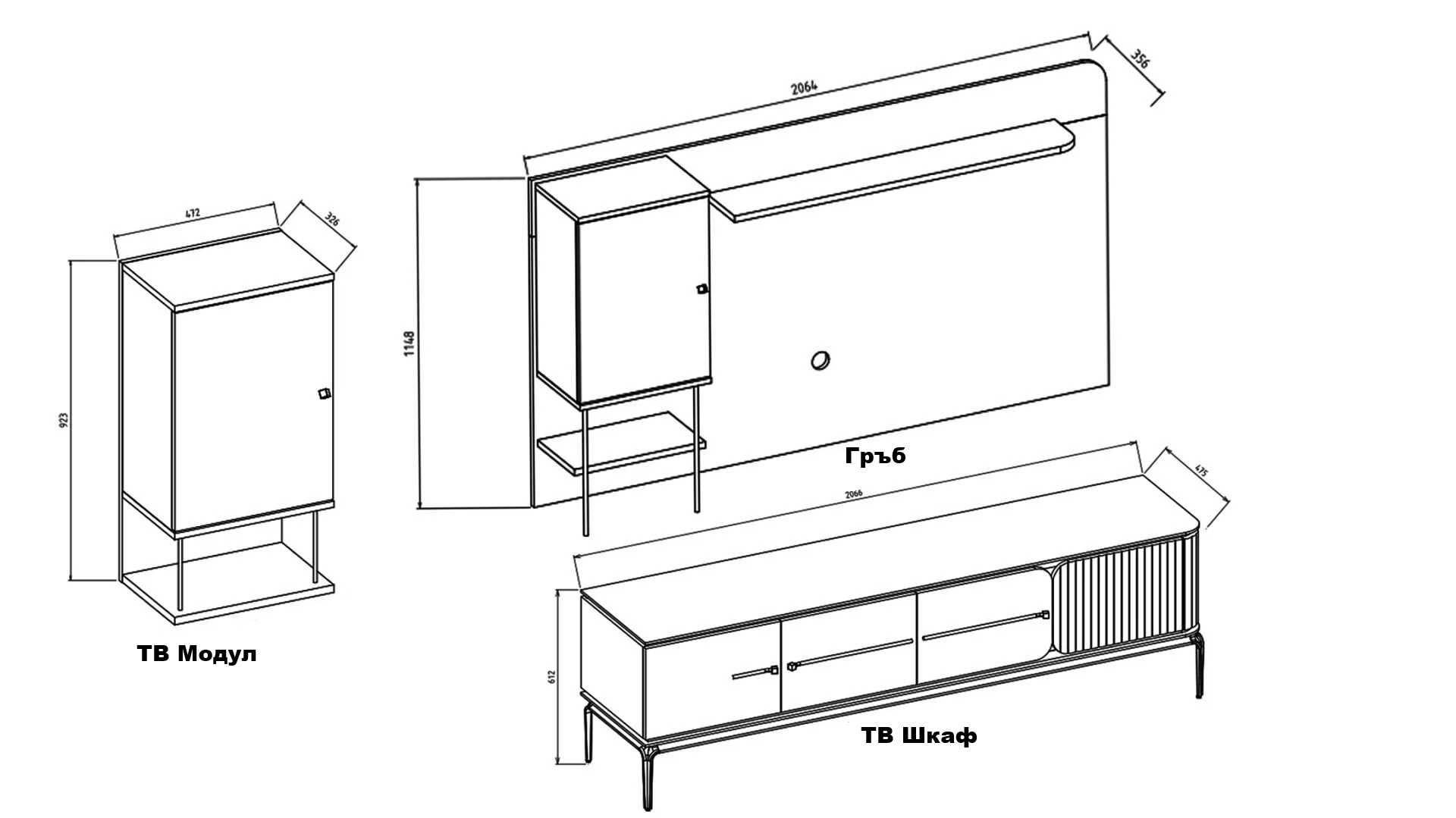 472
326
923
ТВ Модул
2064
356
1148
Гръб
2066
475
612
ТВ Шкаф