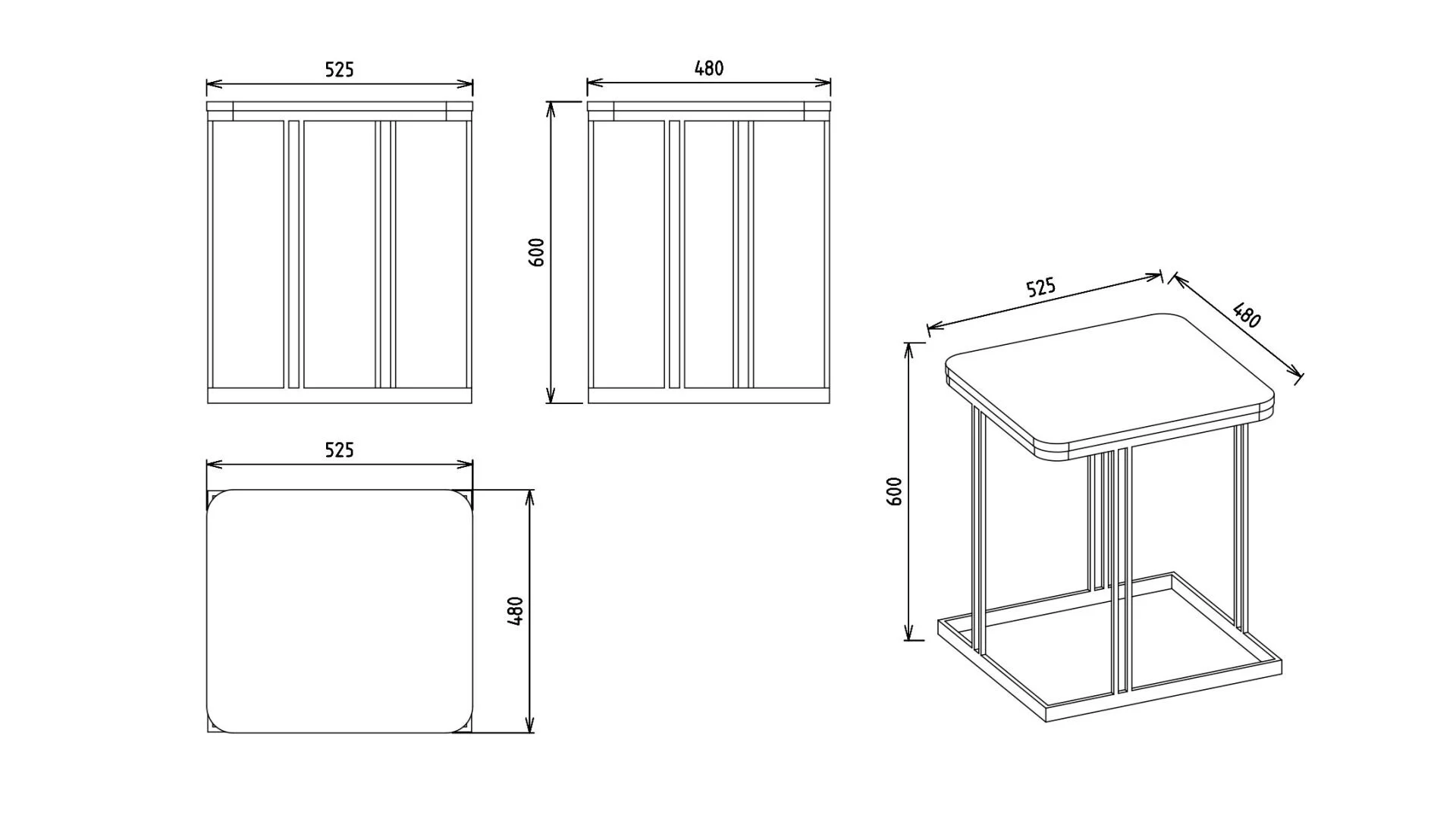 525
480
600
525
480
525
480
600