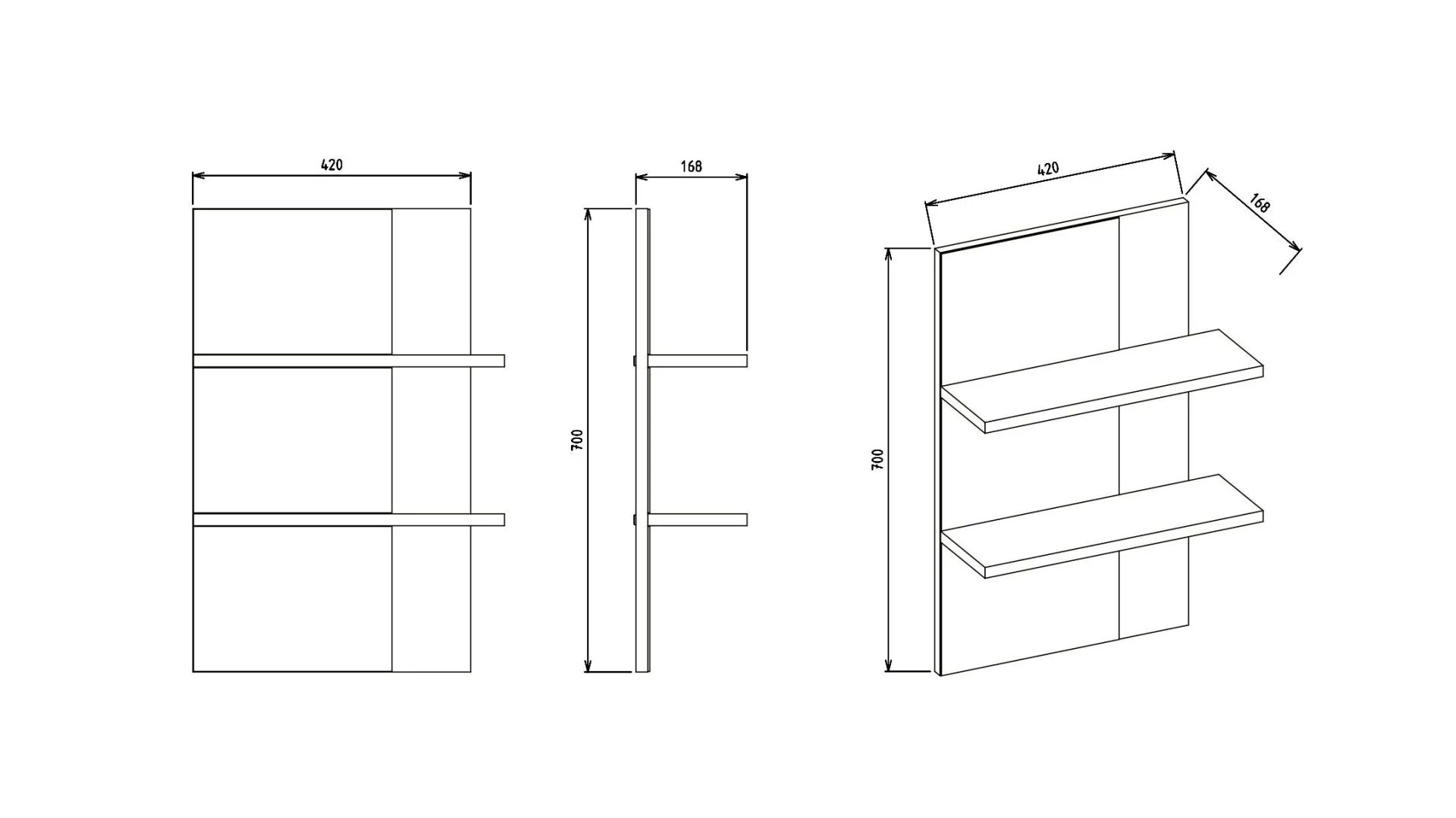 420

168

700

420

168

700