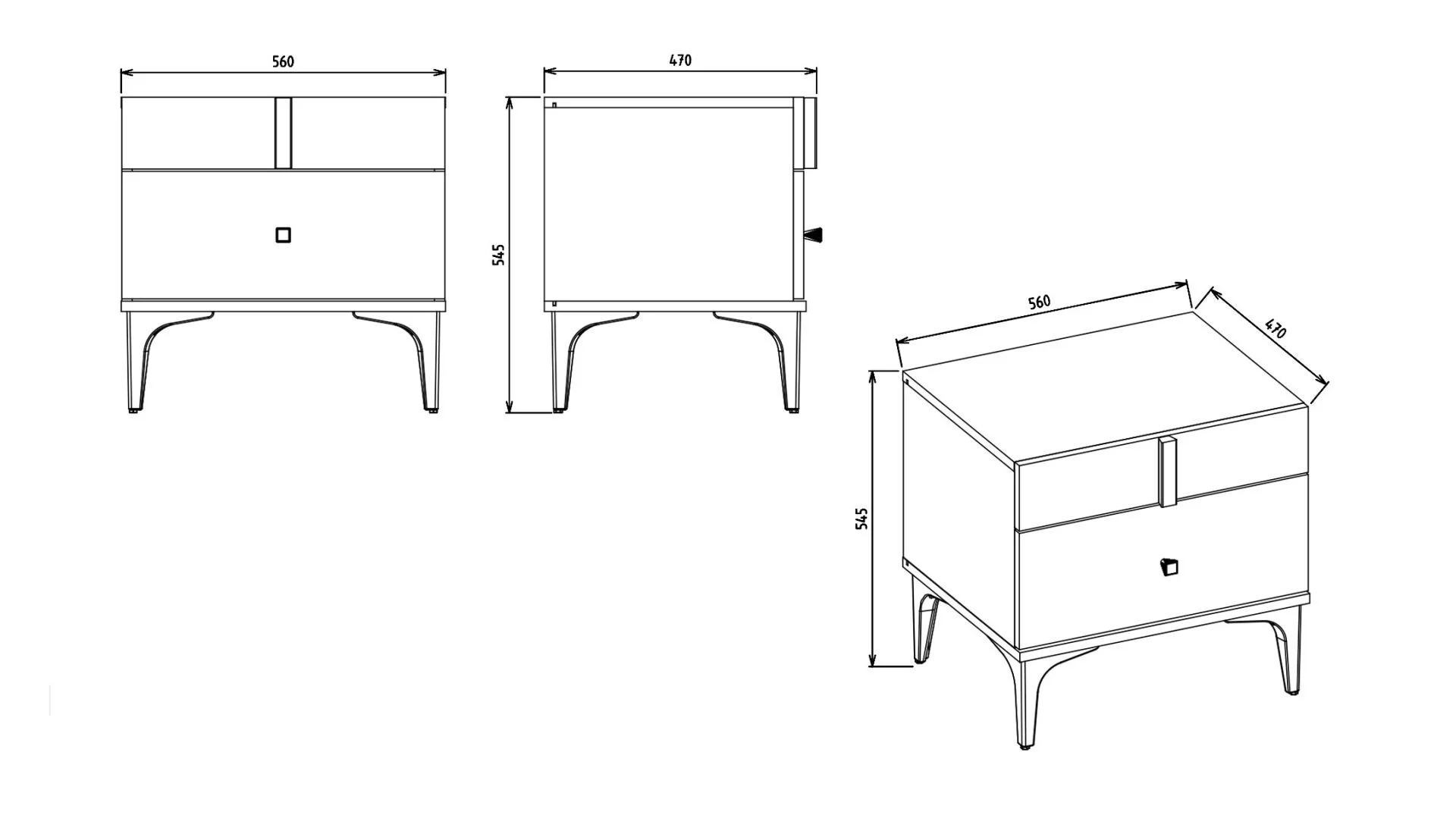 560

470

545

560

470

545