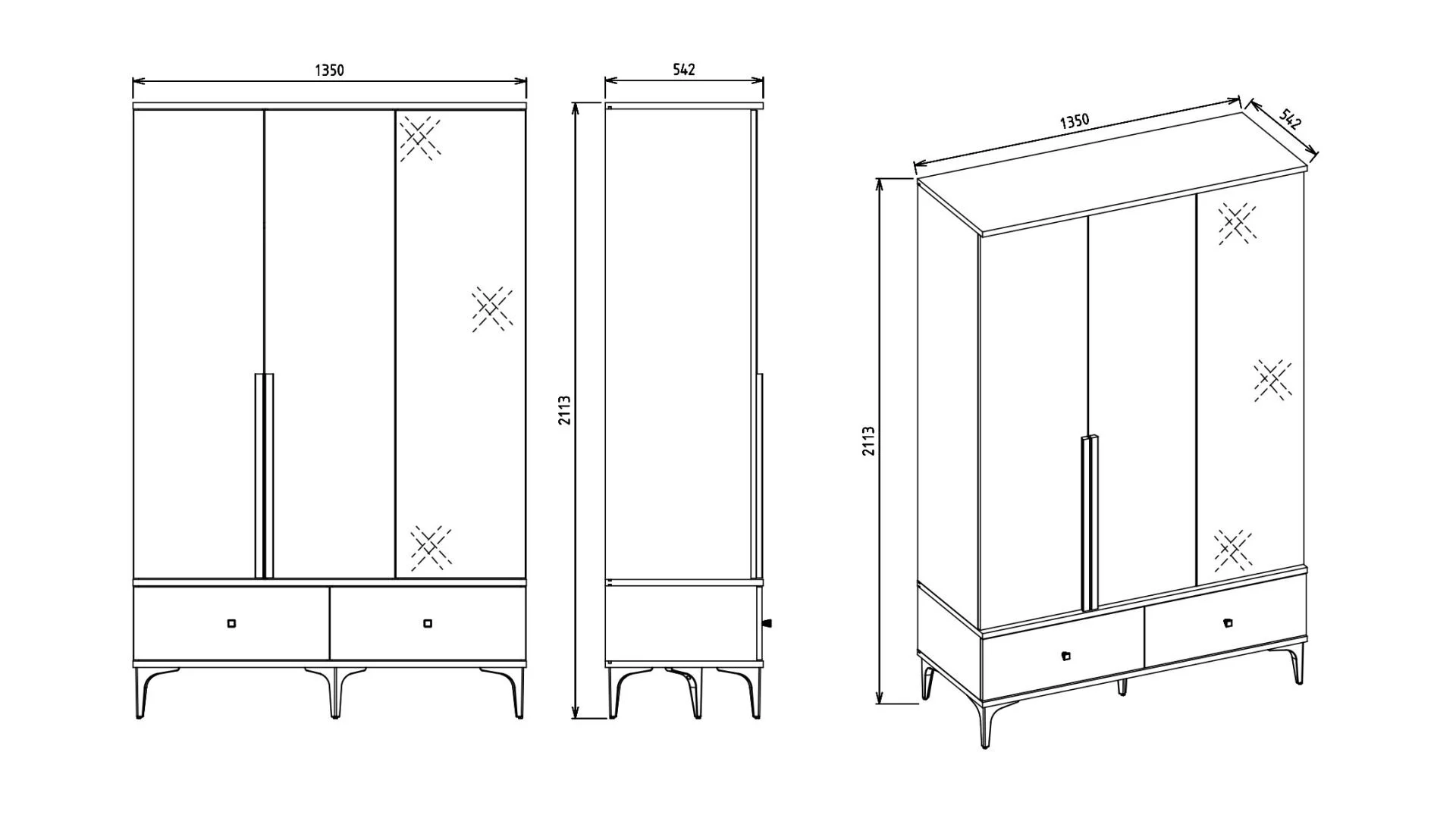 1350

542

2113

1350

542

2113