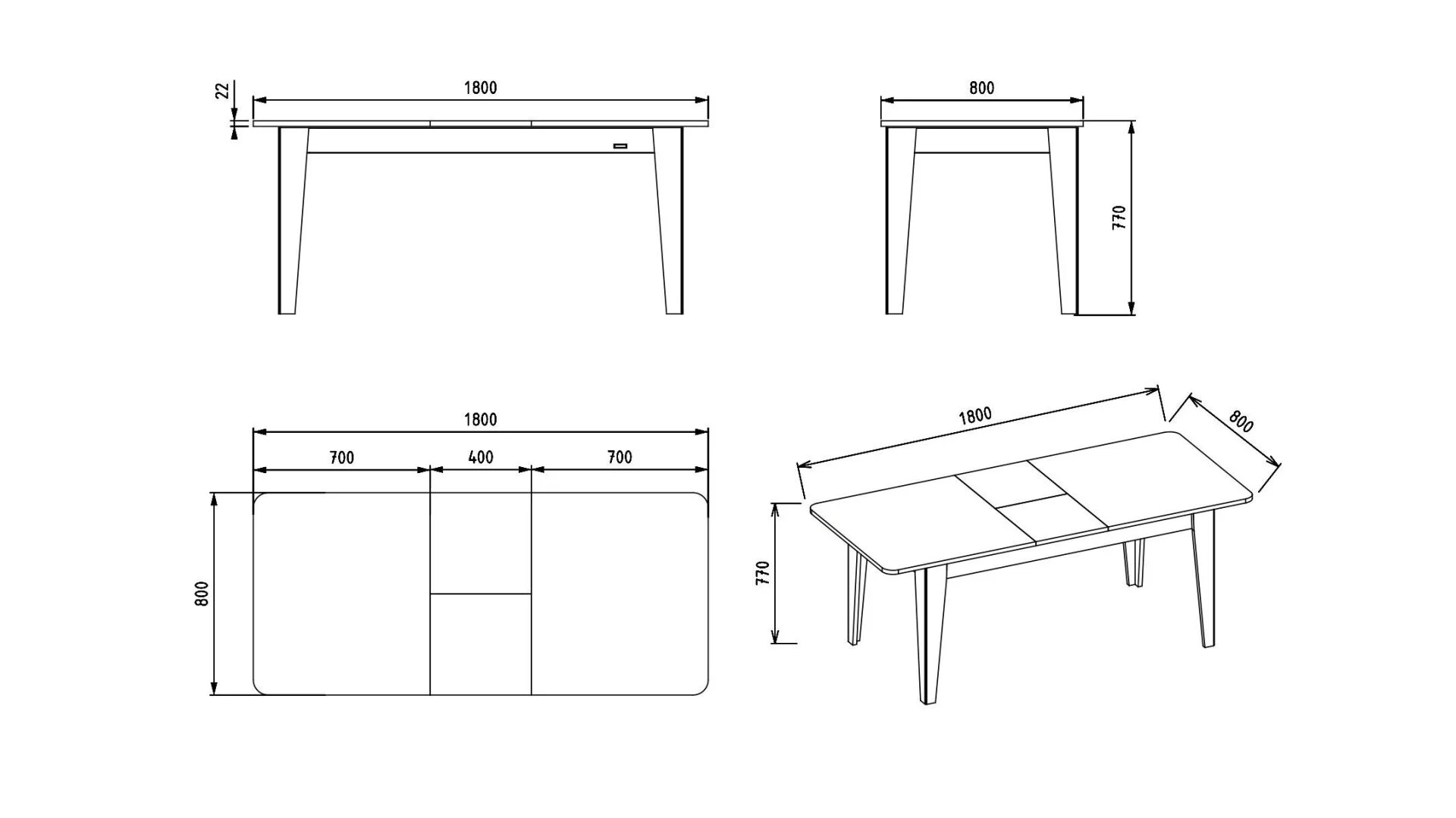 22
1800
800
770
1800
700
400
700
800
1800
800
770