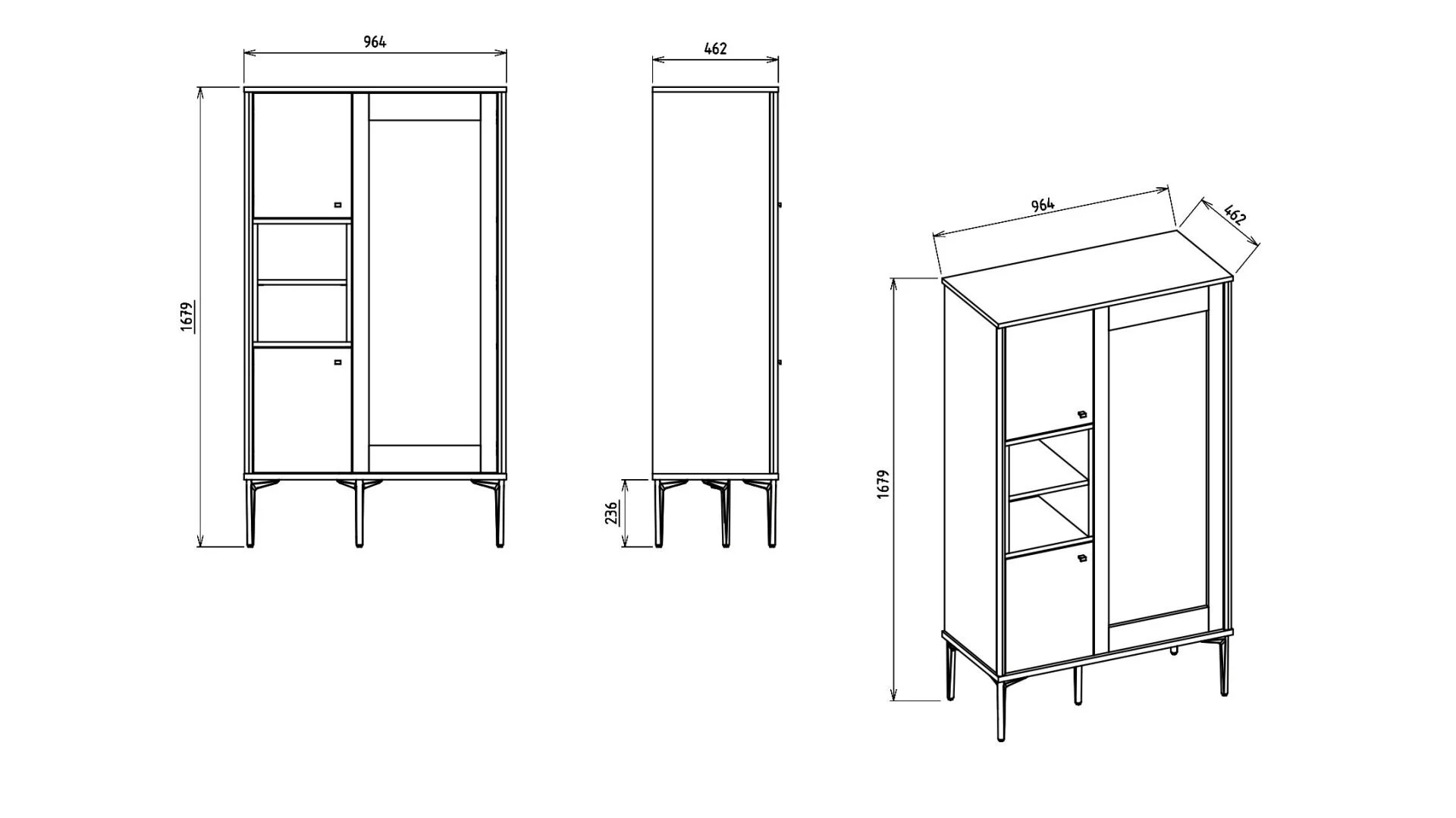 964

1679

462

236

964

462

1679