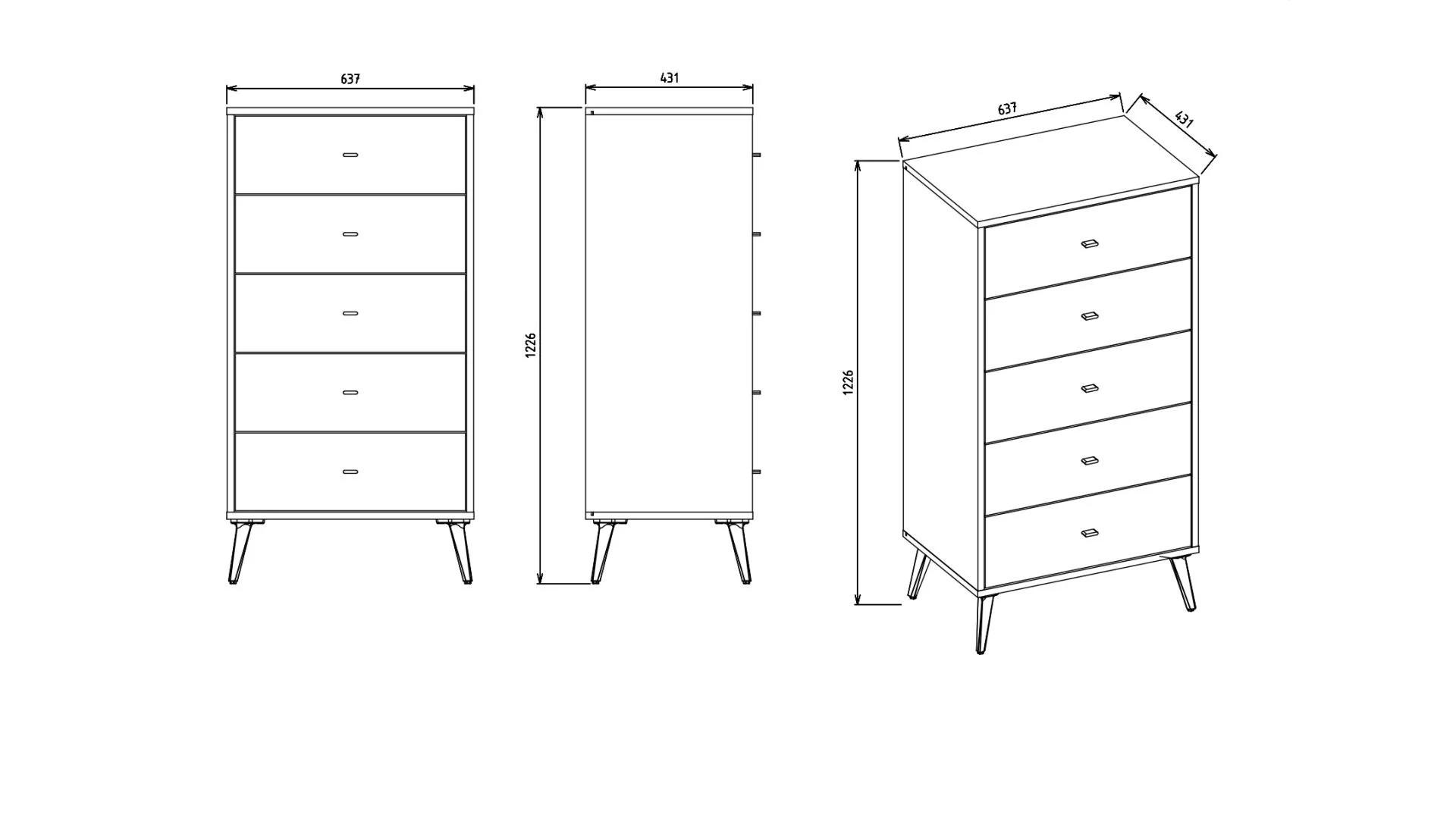 637

431

1226

637

431

1226